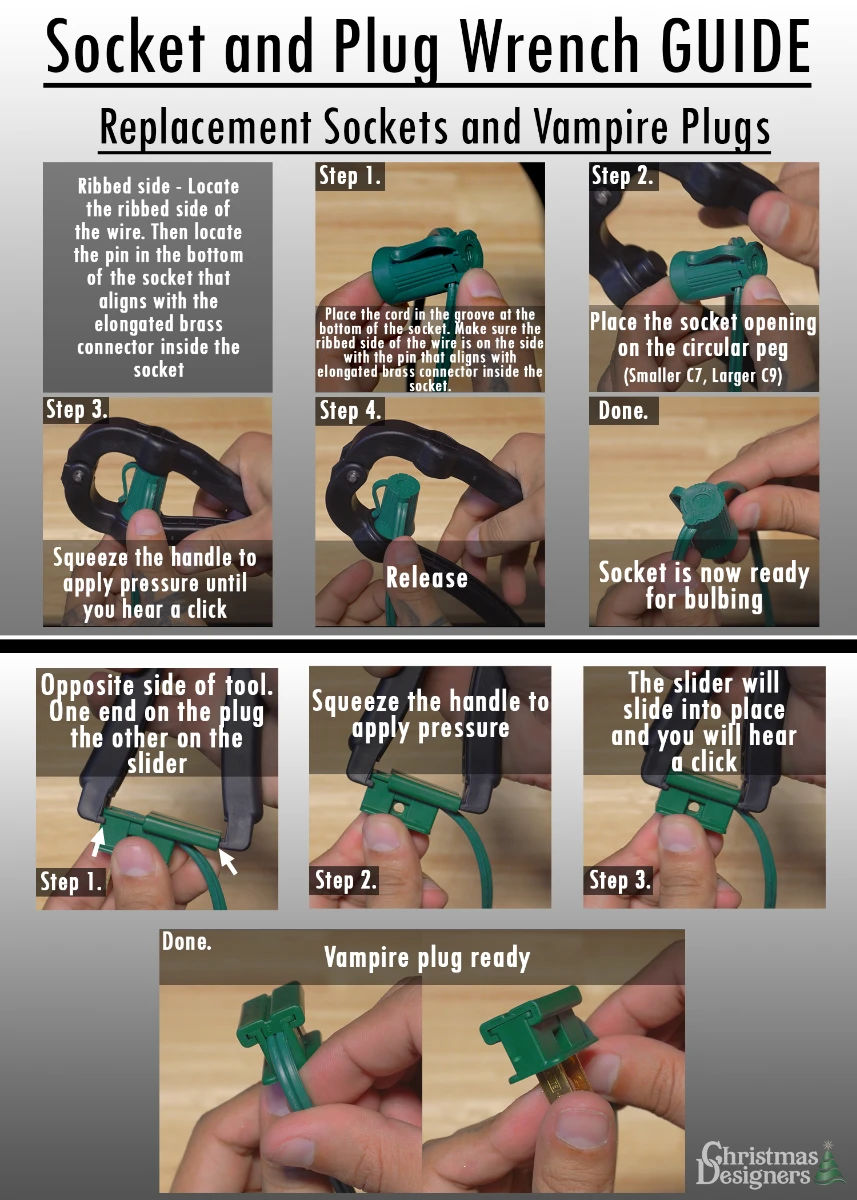 Socket and Plug Wrench GUIDE

Replacement Sockets and Vampire Plugs

Ribbed side - Locate the ribbed side of the wire. Then locate the pin in the bottom of the socket that aligns with the elongated brass connector inside the socket

Step 1.

Place the cord in the groove at the bottom of the socket. Make sure the ribbed side of the wire is on the side with the pin that aligns with elongated brass connector inside the socket.

Step 2.

Place the socket opening on the circular peg

(Smaller C7, Larger C9)

Step 3.

Squeeze the handle to apply pressure until you hear a click

Step 4.

Release

Done.

Socket is now ready for bulbing

Opposite side of tool. One end on the plug the other on the slider

Step 1.

Squeeze the handle to apply pressure

Step 2.

The slider will slide into place and you will hear a click

Step 3.

Done.

Vampire plug ready

Christmas Designers